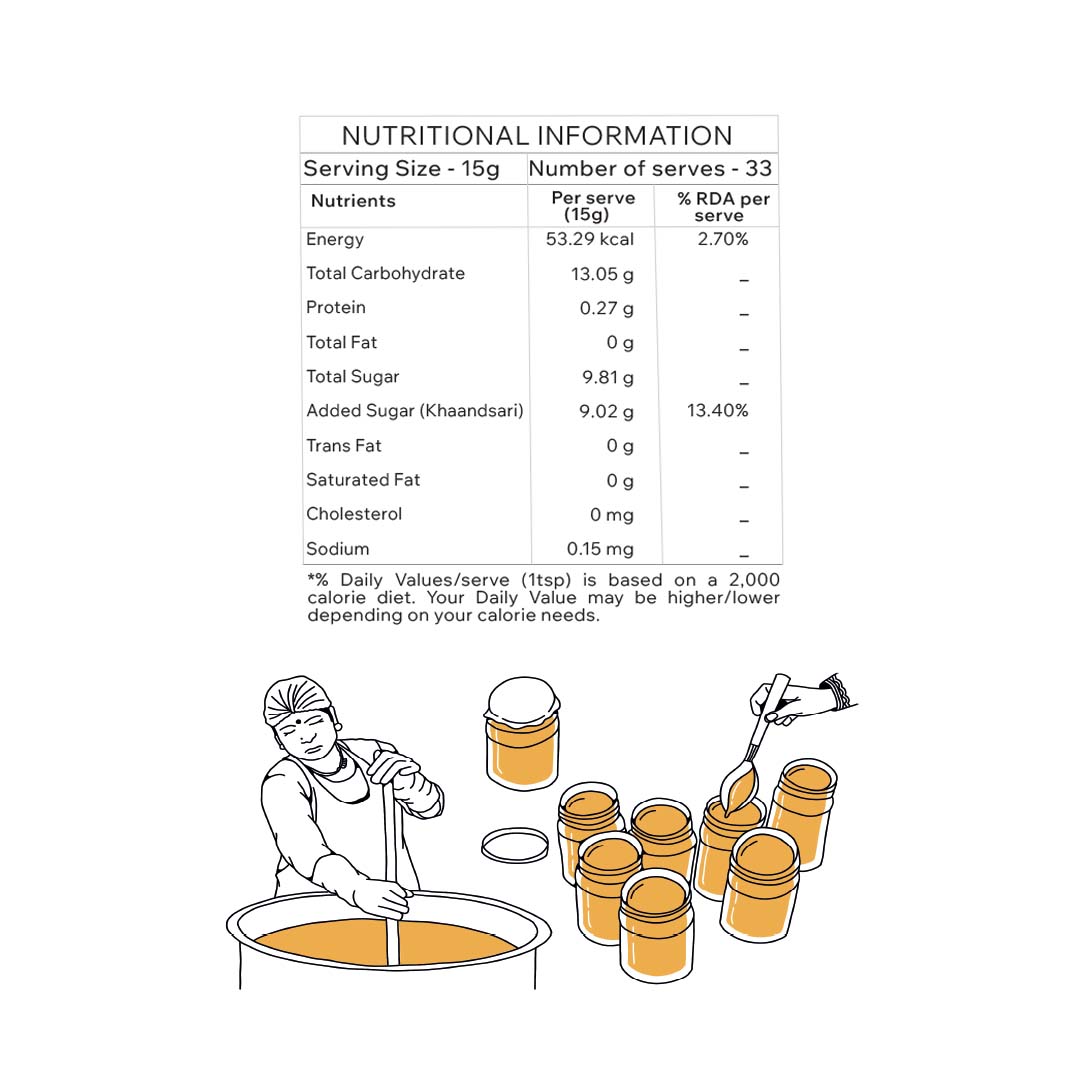 NUTRITIONAL INFORMATION

Serving Size - 15g Number of serves - 33

| Nutrients | Per serve (15g) | % RDA per serve |
|---|---|---|
| Energy | 53.29 kcal | 2.70% |
| Total Carbohydrate | 13.05 g | _ |
| Protein | 0.27 g | _ |
| Total Fat | 0 g | _ |
| Total Sugar | 9.81 g | _ |
| Added Sugar (Khaandsari) | 9.02 g | 13.40% |
| Trans Fat | 0 g | _ |
| Saturated Fat | 0 g | _ |
| Cholesterol | 0 mg | _ |
| Sodium | 0.15 mg | _ |

*% Daily Values/serve (1tsp) is based on a 2,000 calorie diet. Your Daily Value may be higher/lower depending on your calorie needs.