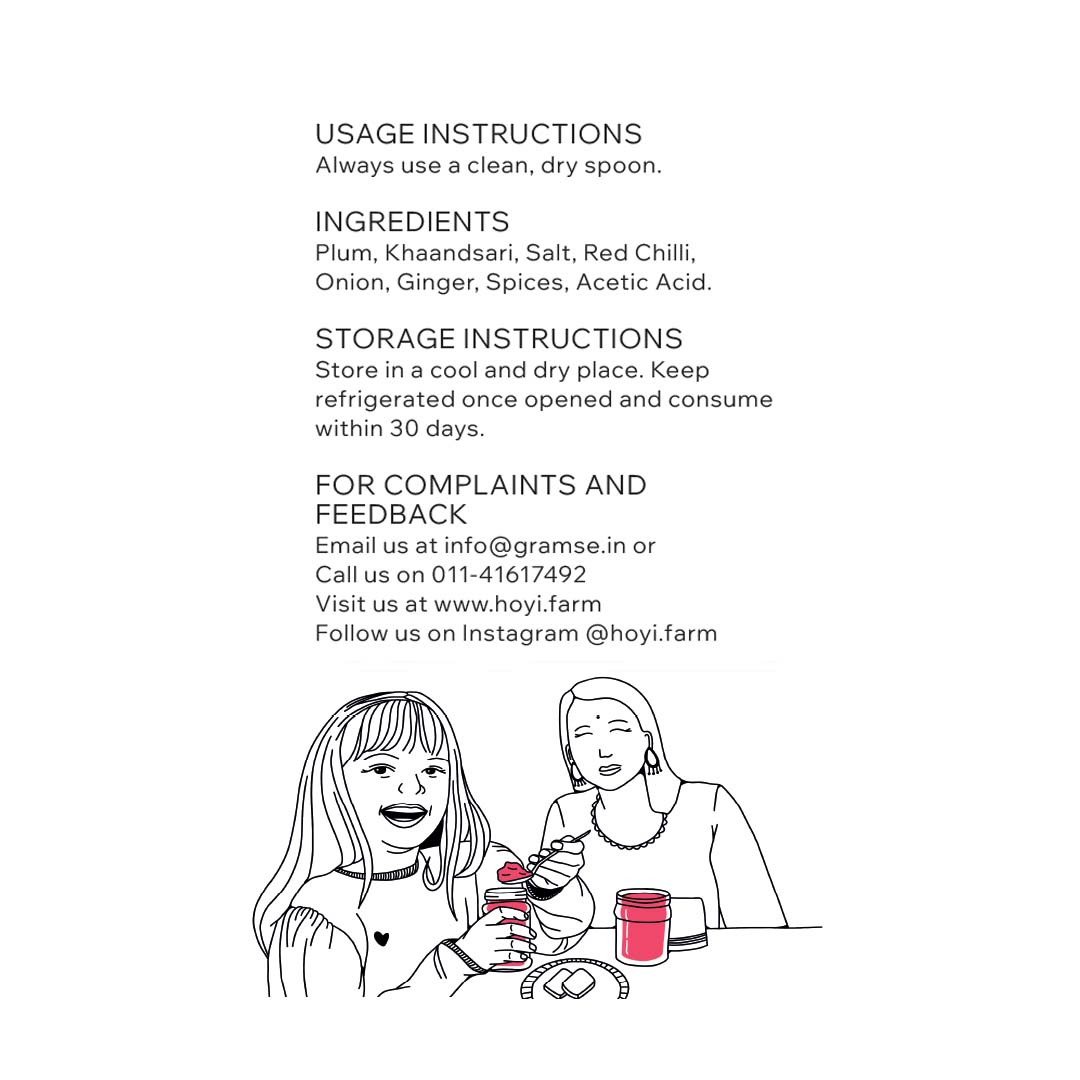 USAGE INSTRUCTIONS
Always use a clean, dry spoon.

INGREDIENTS
Plum, Khaandsari, Salt, Red Chilli, Onion, Ginger, Spices, Acetic Acid.

STORAGE INSTRUCTIONS
Store in a cool and dry place. Keep refrigerated once opened and consume within 30 days.

FOR COMPLAINTS AND FEEDBACK
Email us at info@gramse.in or
Call us on 011-41617492
Visit us at www.hoyi.farm
Follow us on Instagram @hoyi.farm